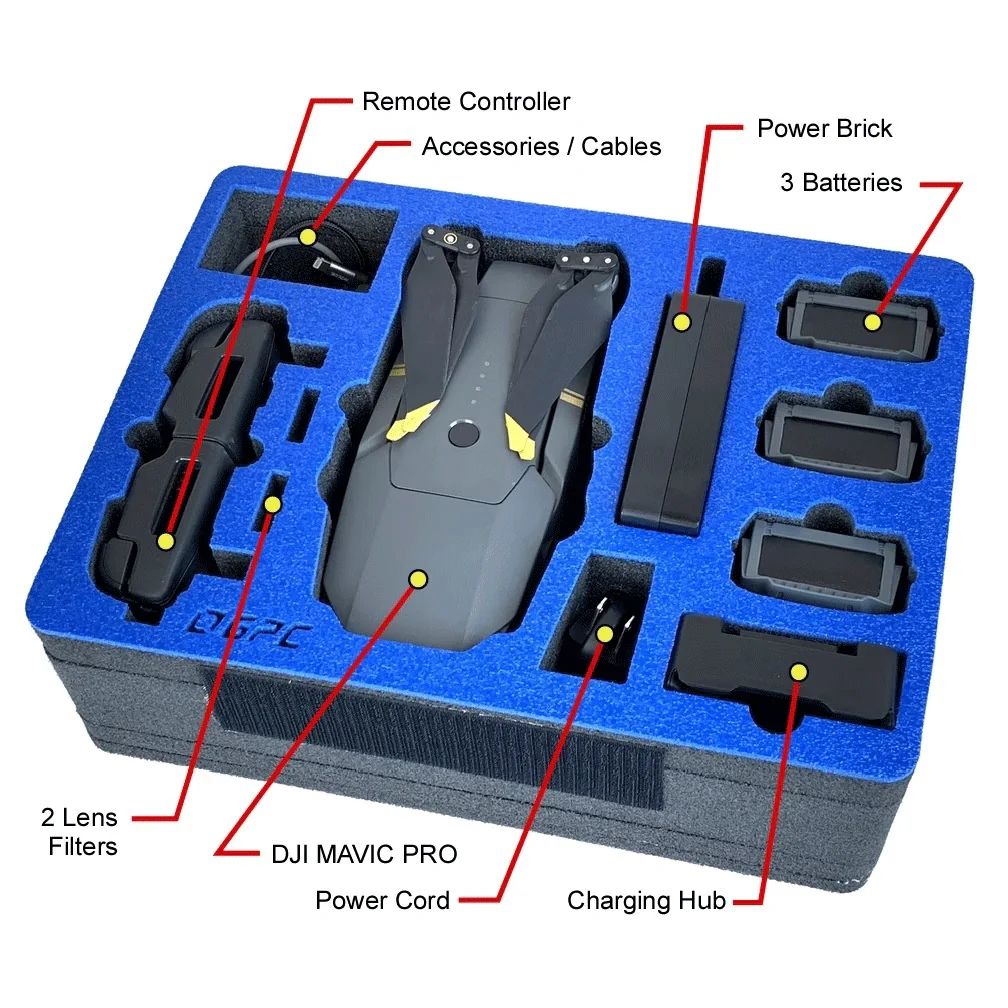 Remote Controller
Accessories / Cables
Power Brick
3 Batteries
GPC
2 Lens Filters
DJI MAVIC PRO
Power Cord
Charging Hub